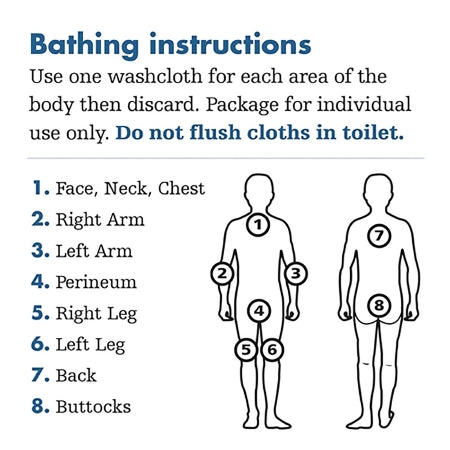 Bathing instructions
Use one washcloth for each area of the body then discard. Package for individual use only. Do not flush cloths in toilet.

1. Face, Neck, Chest
2. Right Arm
3. Left Arm
4. Perineum
5. Right Leg
6. Left Leg
7. Back
8. Buttocks

1
2
3
4
5
6
7
8