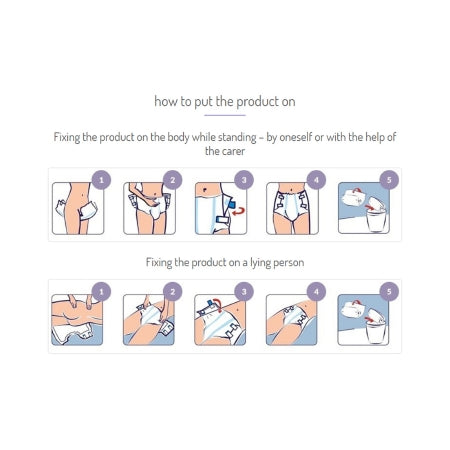 how to put the product on

Fixing the product on the body while standing – by oneself or with the help of the carer

1

2

3

4

5

Fixing the product on a lying person

1

2

3

4

5